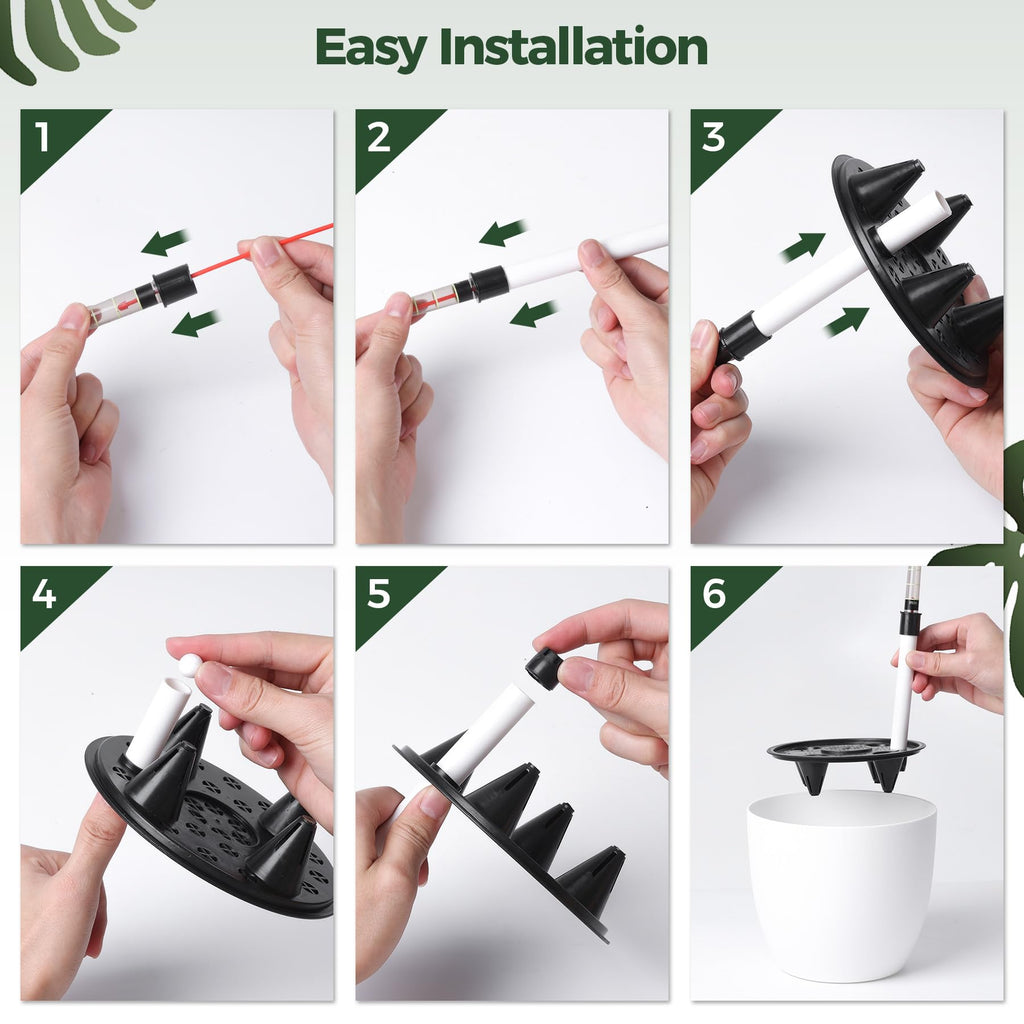 Easy Installation

1

2

3

4

5

6