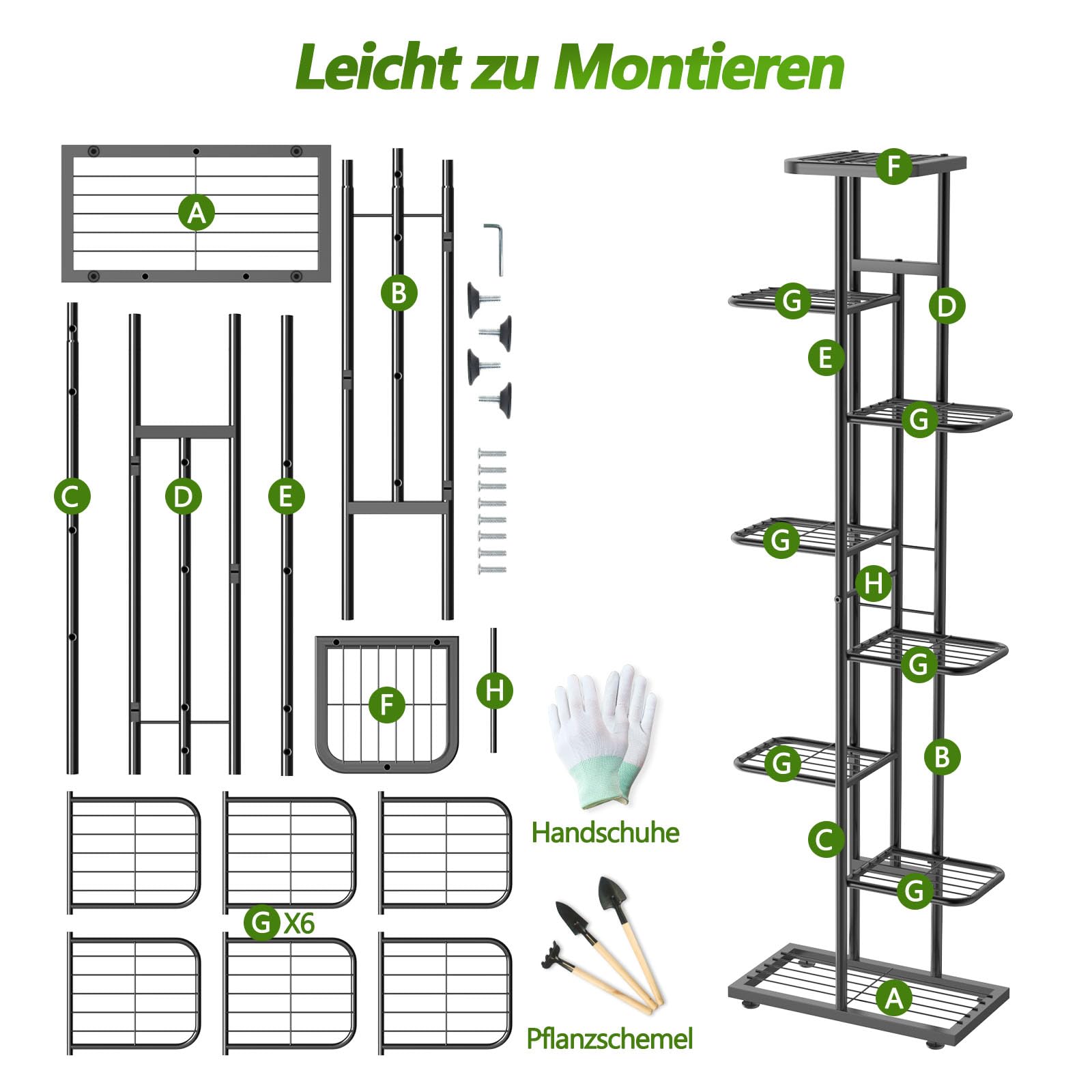 Leicht zu Montieren

A

B

C

D

E

F

H

G X6

Handschuhe

Pflanzschemel

F

G

D

E

G

G

H

G

G

B

C

G

A