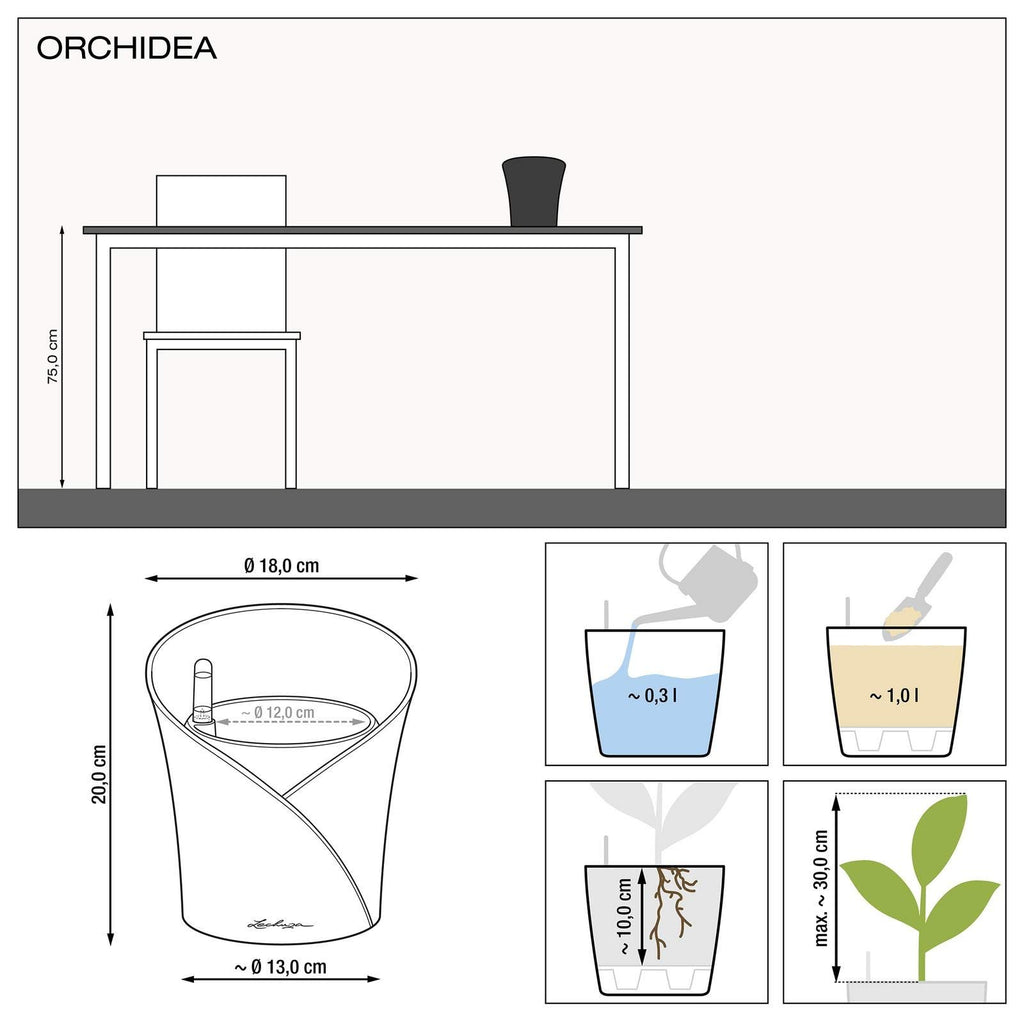 ORCHIDEA

75,0 cm

Ø 18,0 cm

20,0 cm

~ Ø 12,0 cm

Lechuza

~ Ø 13,0 cm

~ 0,3 l

~ 1,0 l

~ 10,0 cm

max. ~ 30,0 cm